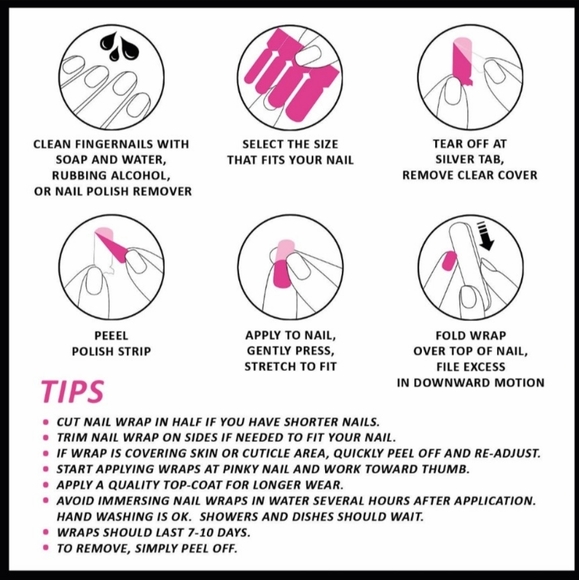 CLEAN FINGERNAILS WITH SOAP AND WATER, RUBBING ALCOHOL, OR NAIL POLISH REMOVER

SELECT THE SIZE THAT FITS YOUR NAIL

TEAR OFF AT SILVER TAB, REMOVE CLEAR COVER

PEEEL POLISH STRIP

APPLY TO NAIL, GENTLY PRESS, STRETCH TO FIT

FOLD WRAP OVER TOP OF NAIL, FILE EXCESS IN DOWNWARD MOTION

TIPS

• CUT NAIL WRAP IN HALF IF YOU HAVE SHORTER NAILS.
• TRIM NAIL WRAP ON SIDES IF NEEDED TO FIT YOUR NAIL.
• IF WRAP IS COVERING SKIN OR CUTICLE AREA, QUICKLY PEEL OFF AND RE-ADJUST.
• START APPLYING WRAPS AT PINKY NAIL AND WORK TOWARD THUMB.
• APPLY A QUALITY TOP-COAT FOR LONGER WEAR.
• AVOID IMMERSING NAIL WRAPS IN WATER SEVERAL HOURS AFTER APPLICATION. HAND WASHING IS OK. SHOWERS AND DISHES SHOULD WAIT.
• WRAPS SHOULD LAST 7-10 DAYS.
• TO REMOVE, SIMPLY PEEL OFF.